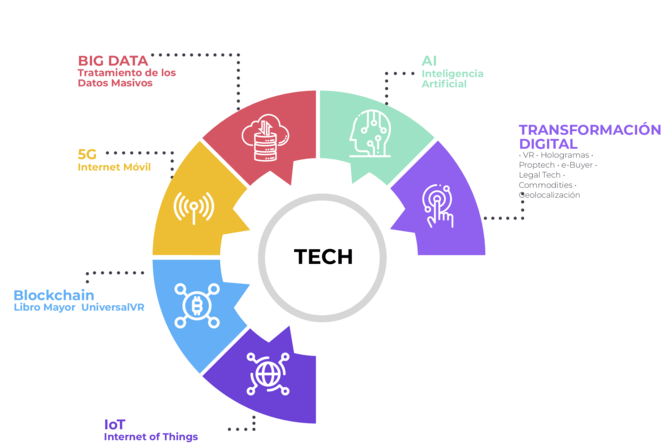 BIG DATA
Tratamiento de los Datos Masivos

AI
Inteligencia Artificial

TRANSFORMACIÓN DIGITAL
· VR · Hologramas · Proptech · e-Buyer · Legal Tech · Commodities · Geolocalización

5G
Internet Móvil

TECH

Blockchain
Libro Mayor UniversalVR

IoT
Internet of Things